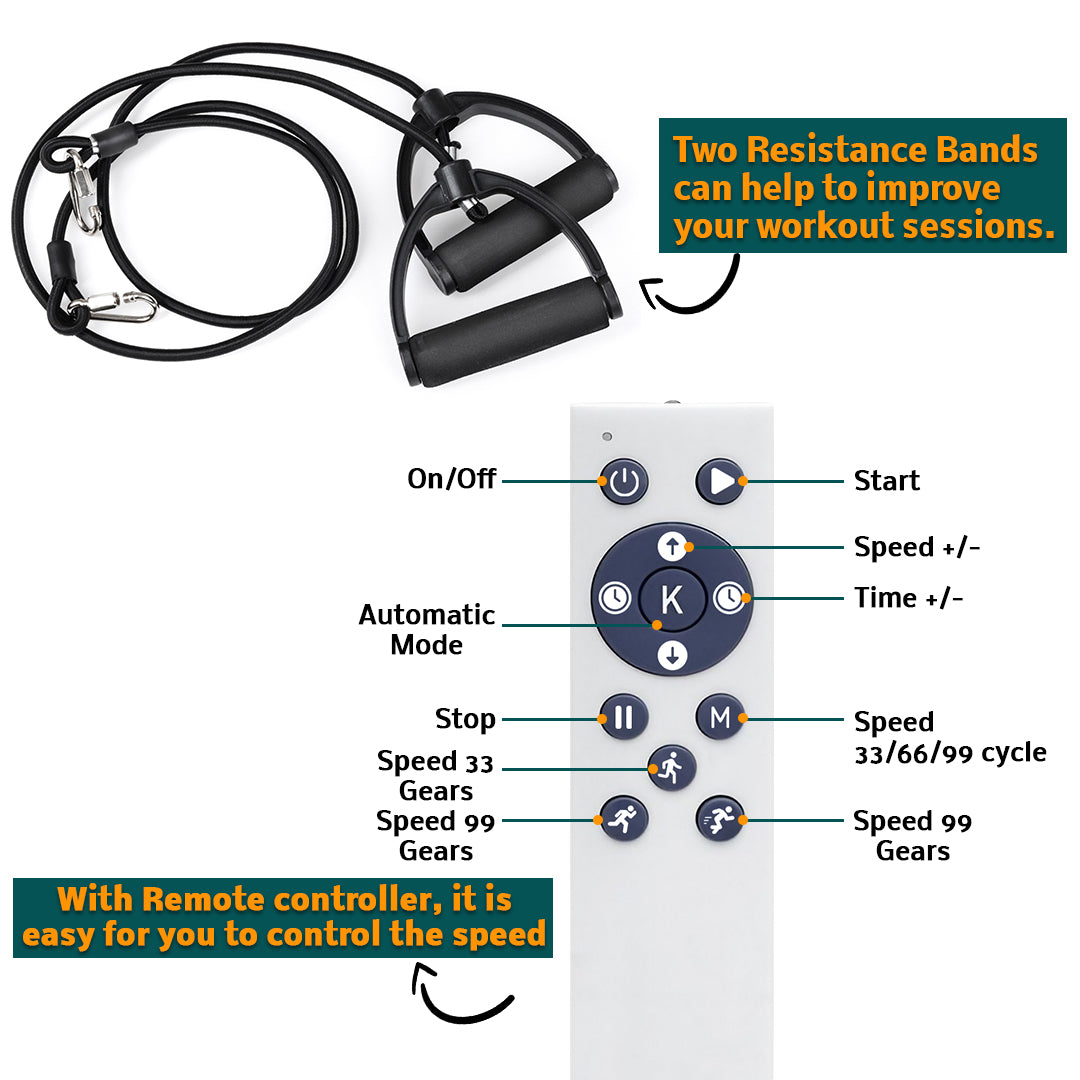 Two Resistance Bands can help to improve your workout sessions.

On/Off

Start

Speed +/-

Time +/-

Automatic Mode

K

Stop

M

Speed 33/66/99 cycle

Speed 33 Gears

Speed 99 Gears

Speed 99 Gears

With Remote controller, it is easy for you to control the speed